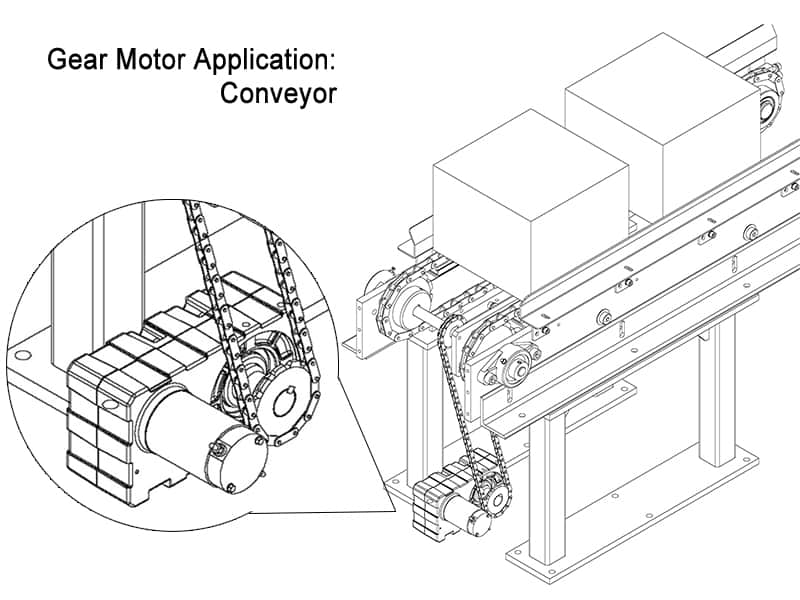 Gear Motor Application:
Conveyor